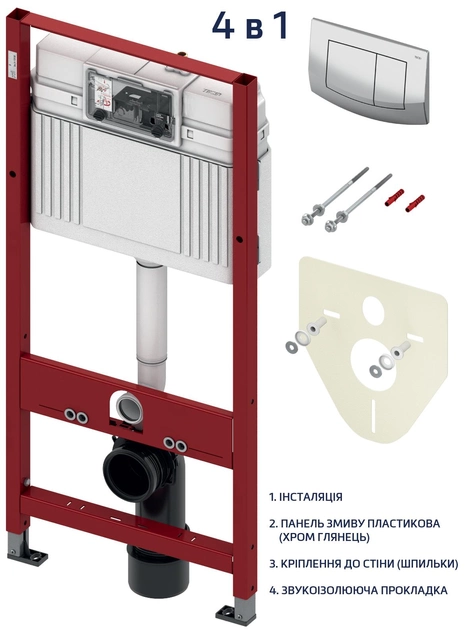 4 в 1

1. ІНСТАЛЯЦІЯ

2. ПАНЕЛЬ ЗМИВУ ПЛАСТИКОВА (ХРОМ ГЛЯНЕЦЬ)

3. КРІПЛЕННЯ ДО СТІНИ (ШПИЛЬКИ)

4. ЗВУКОІЗОЛЮЮЧА ПРОКЛАДКА