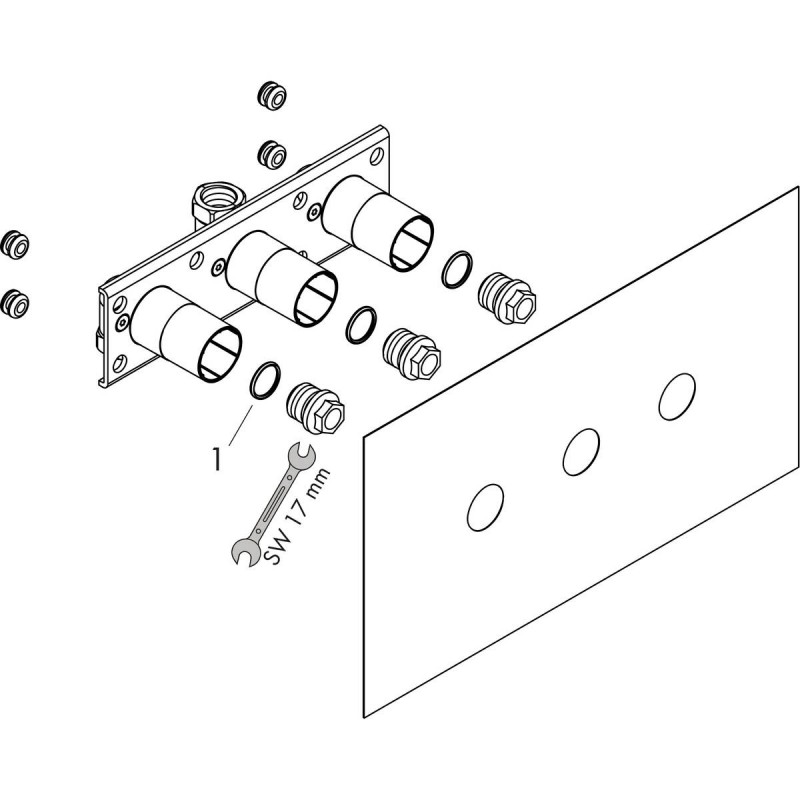 1
SW 17 mm