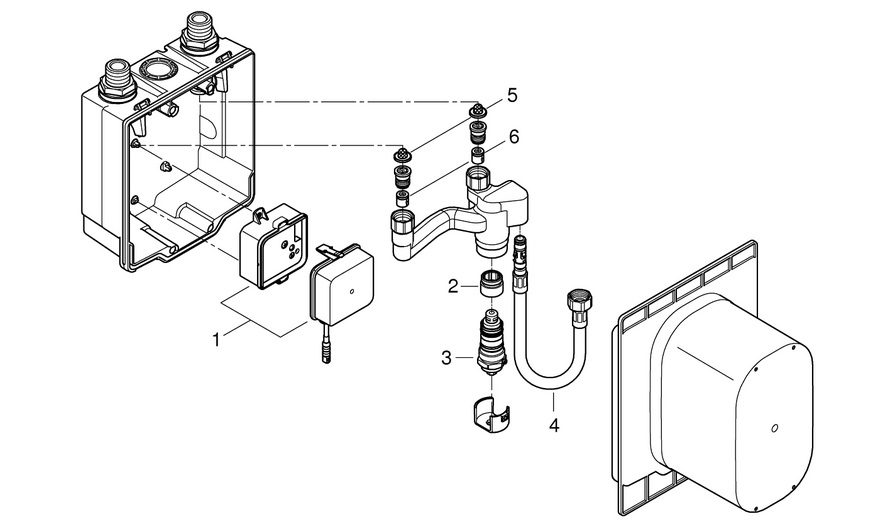 5
6
2
1
3
4