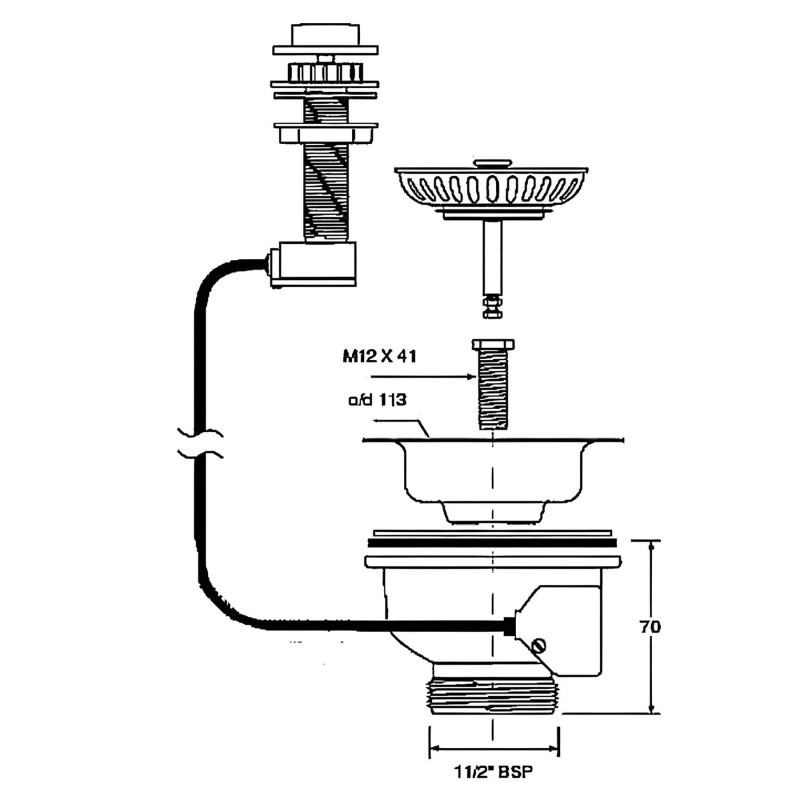 M12 X 41

o/d 113

70

11/2" BSP