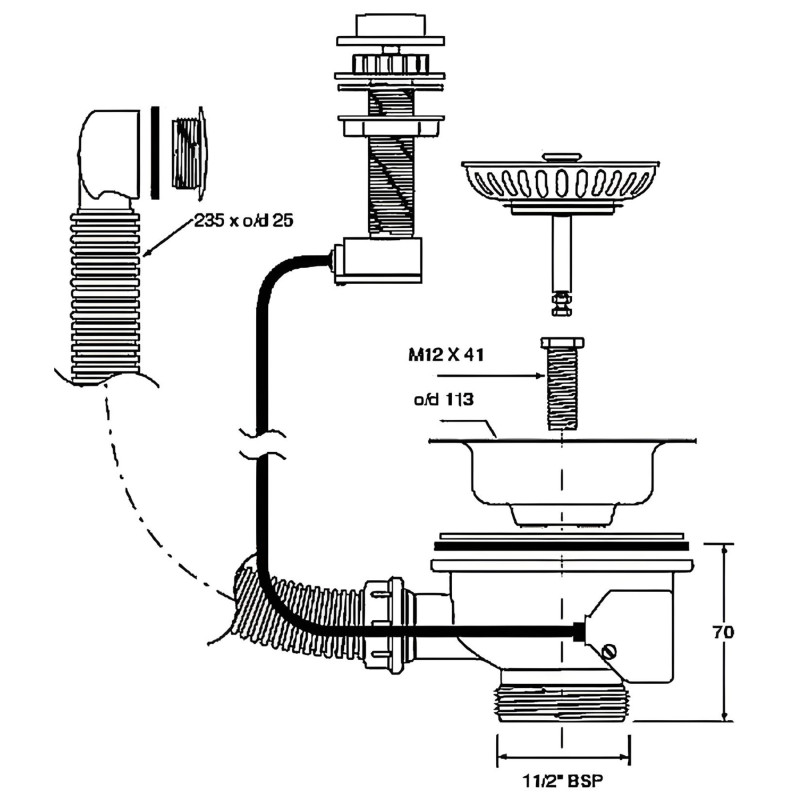 235 x o/d 25

M12 X 41

o/d 113

70

11/2" BSP