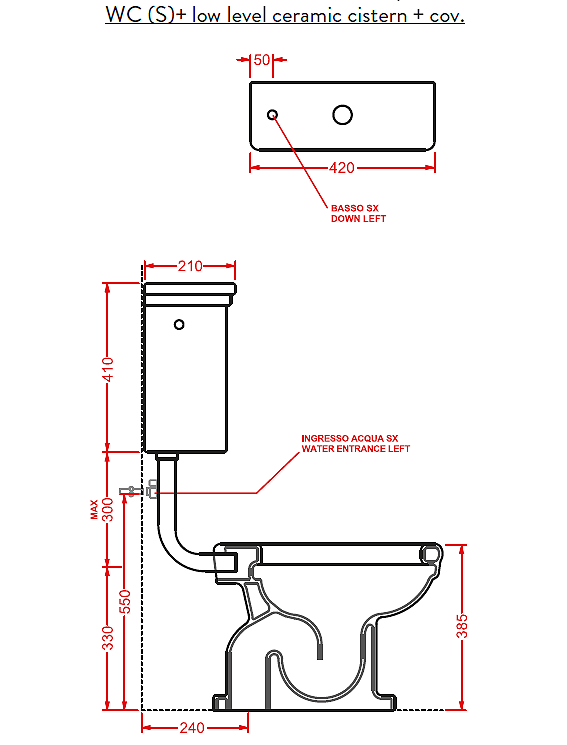 WC (S)+ low level ceramic cistern + cov.

50

420

BASSO SX
DOWN LEFT

210

410

INGRESSO ACQUA SX
WATER ENTRANCE LEFT

MAX

300

550

330

385

240