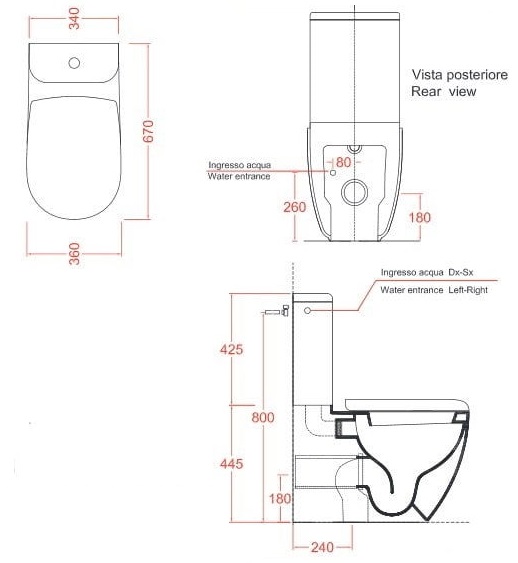 340

670

360

Vista posteriore
Rear view

Ingresso acqua
Water entrance

80

260

180

Ingresso acqua Dx-Sx
Water entrance Left-Right

425

800

445

180

240