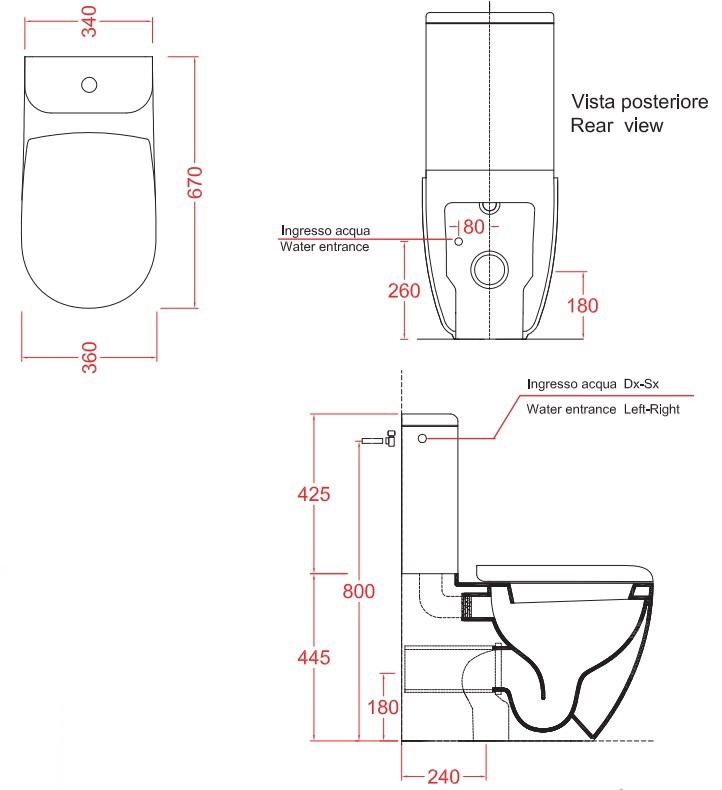 340

670

360

Vista posteriore
Rear view

Ingresso acqua
Water entrance

80

260

180

Ingresso acqua Dx-Sx
Water entrance Left-Right

425

800

445

180

240