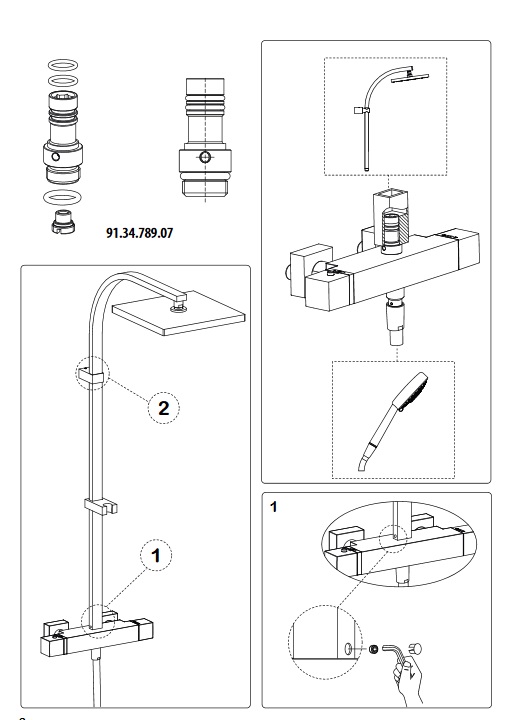 91.34.789.07

2

1

1