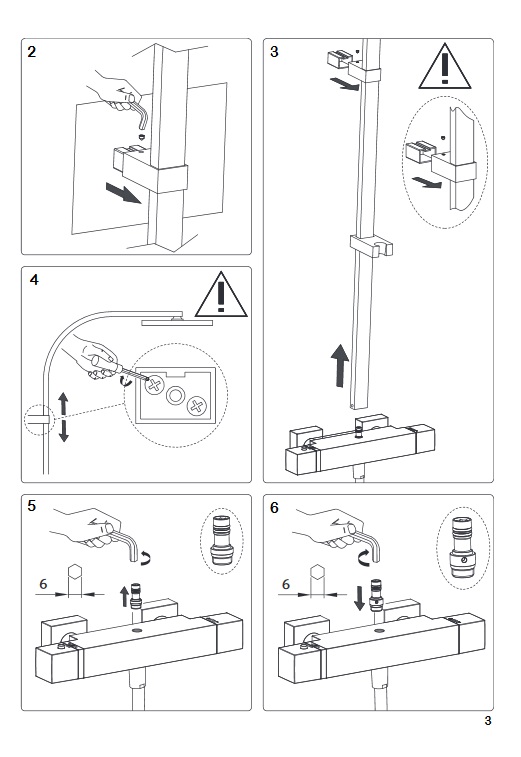 2

3

4

5

6

6

6

3