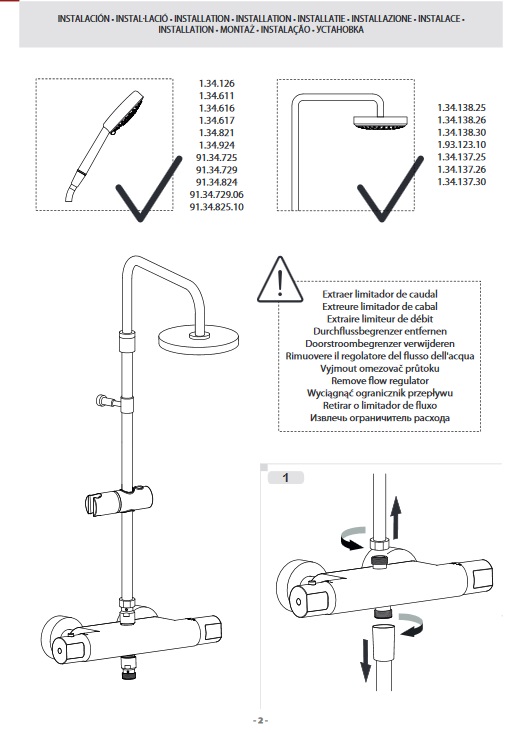 INSTALACIÓN - INSTAL·LACIÓ - INSTALLATION - INSTALLATION - INSTALLATIE - INSTALLAZIONE - INSTALACE - INSTALLATION - MONTAŻ - INSTALAÇÃO - УСТАНОВКА

1.34.126
1.34.611
1.34.616
1.34.617
1.34.821
1.34.924
91.34.725
91.34.729
91.34.824
91.34.729.06
91.34.825.10

1.34.138.25
1.34.138.26
1.34.138.30
1.93.123.10
1.34.137.25
1.34.137.26
1.34.137.30

Extraer limitador de caudal
Extreure limitador de cabal
Extraire limiteur de débit
Durchflussbegrenzer entfernen
Doorstroombegrenzer verwijderen
Rimuovere il regolatore del flusso dell'acqua
Vyjmout omezovač průtoku
Remove flow regulator
Wyciągnąć ogranicznik przepływu
Retirar o limitador de fluxo
Извлечь ограничитель расхода

1

- 2 -