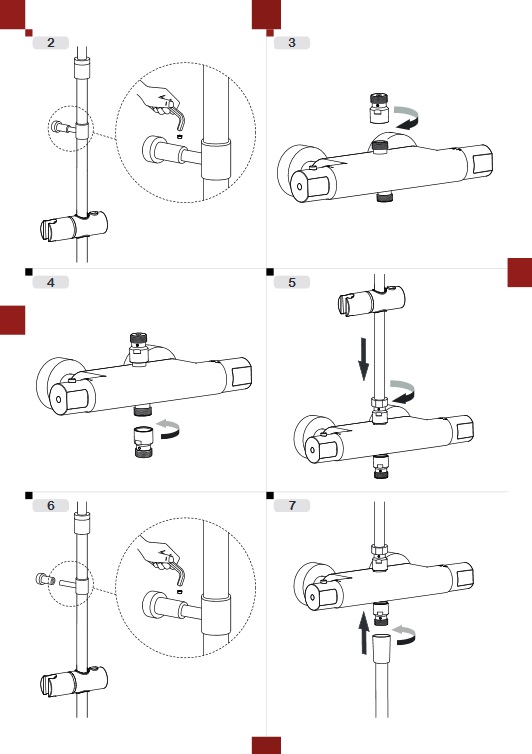 2

3

4

5

6

7