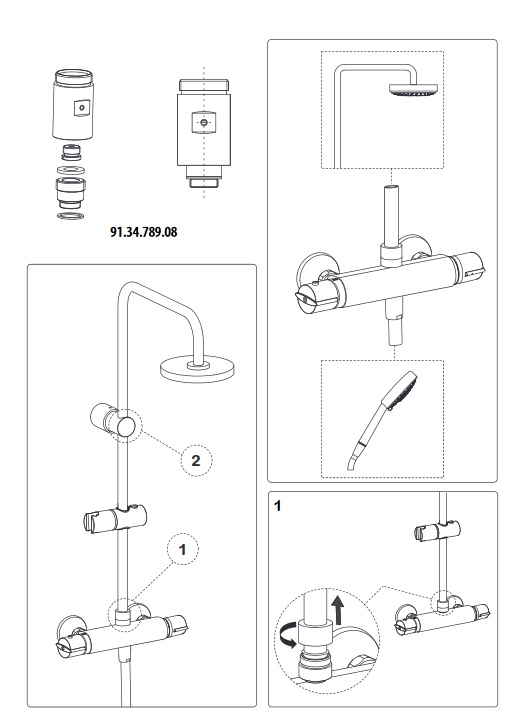 91.34.789.08

2

1

1