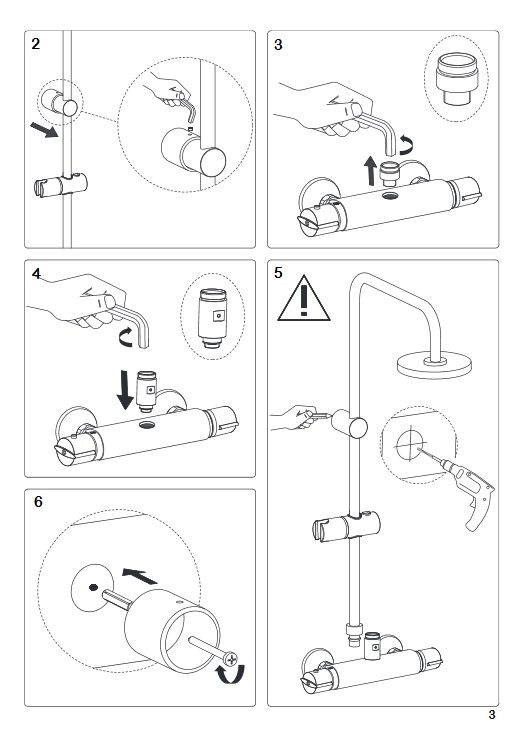 2

3

4

5

6

3