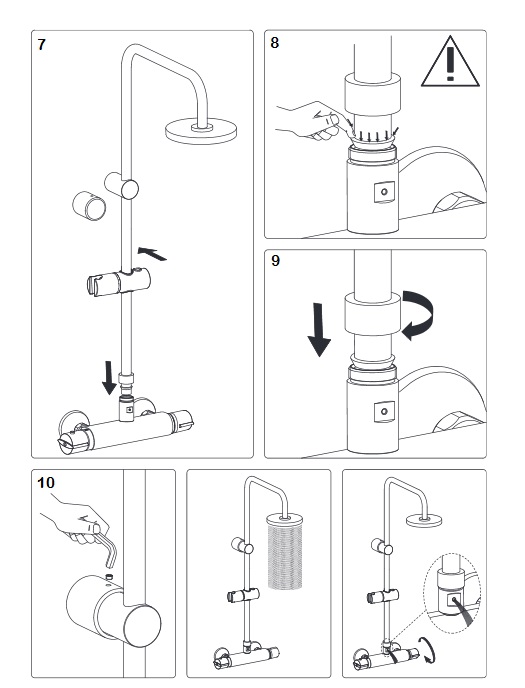 7

8

9

10