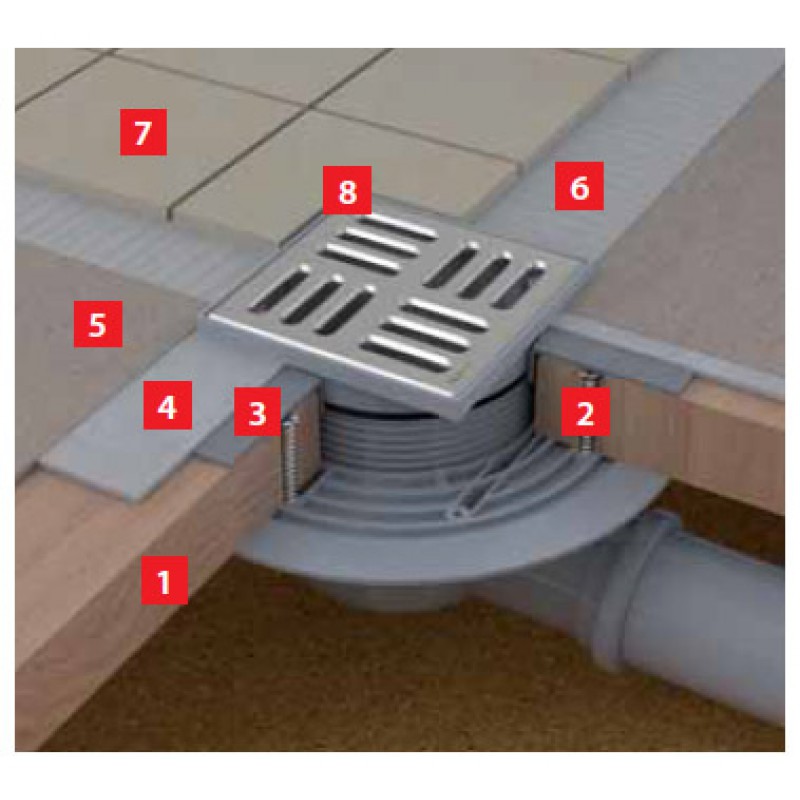 7
8
6
5
4
3
2
1