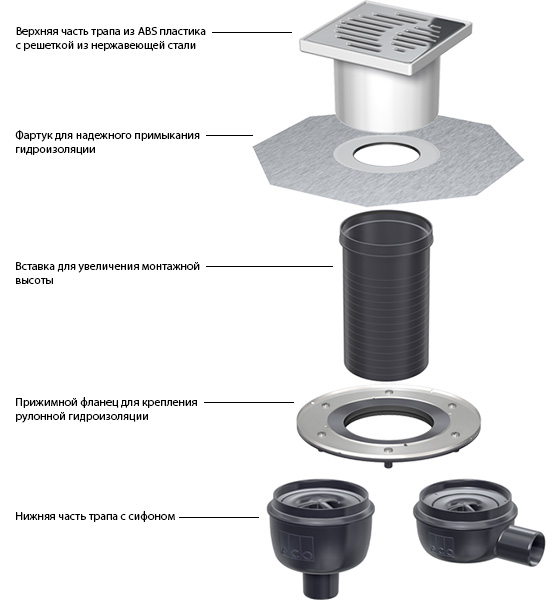 Верхняя часть трапа из ABS пластика с решеткой из нержавеющей стали

Фартук для надежного примыкания гидроизоляции

Вставка для увеличения монтажной высоты

Прижимной фланец для крепления рулонной гидроизоляции

Нижняя часть трапа с сифоном

ACO

ACO