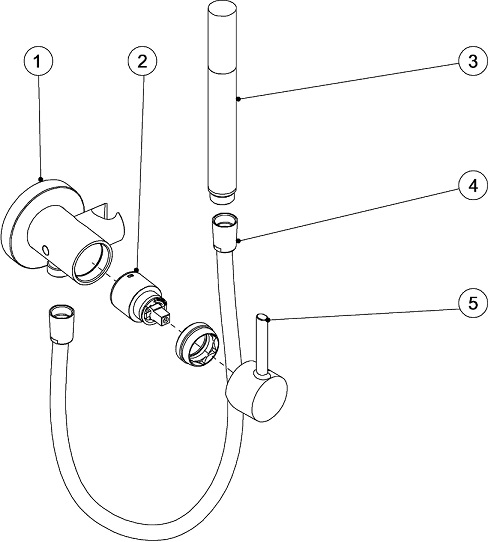 1
2
3
4
5