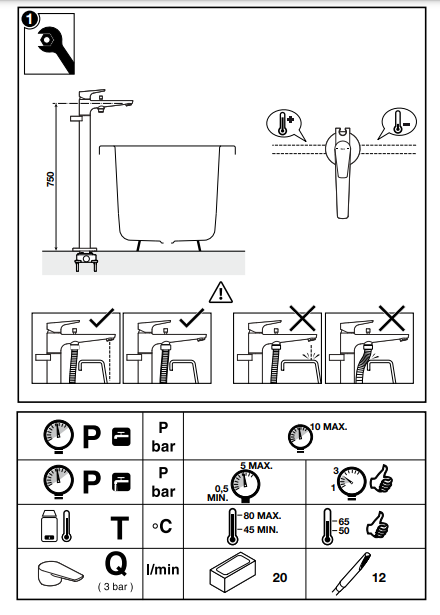 1

750

| P | P bar | 10 MAX. | |
|---|---|---|---|
| P | P bar | 5 MAX. 0,5 MIN. | 3 1 |
| T | °C | 80 MAX. 45 MIN. | 65 50 |
| Q ( 3 bar ) | l/min | 20 | 12 |