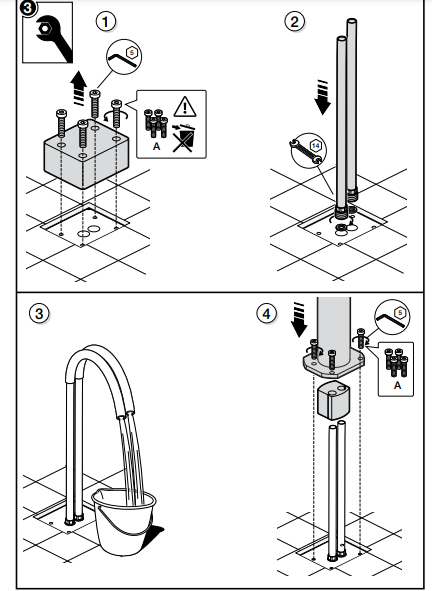 3

1

5

A

2

14

3

4

5

A