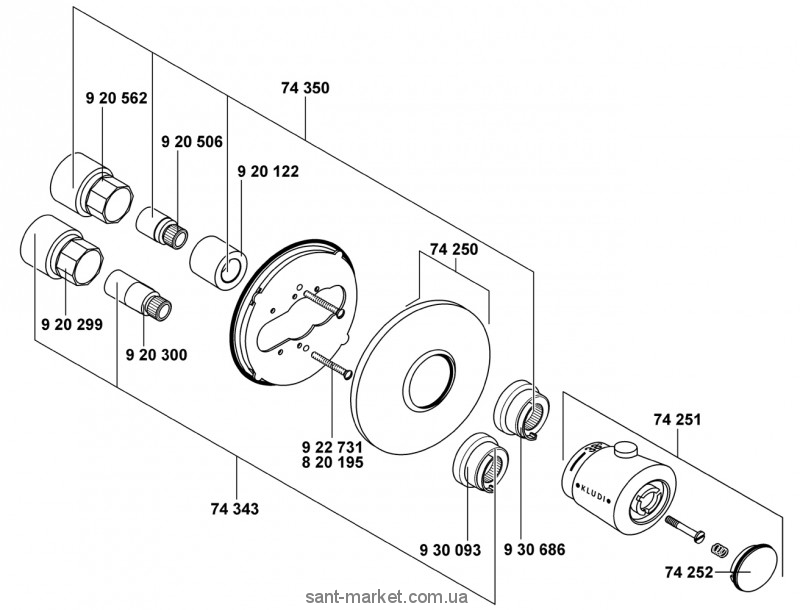 74 350

9 20 562

9 20 506

9 20 122

74 250

9 20 299

9 20 300

9 22 731
8 20 195

74 251

KLUDI

74 343

9 30 093

9 30 686

74 252

sant-market.com.ua