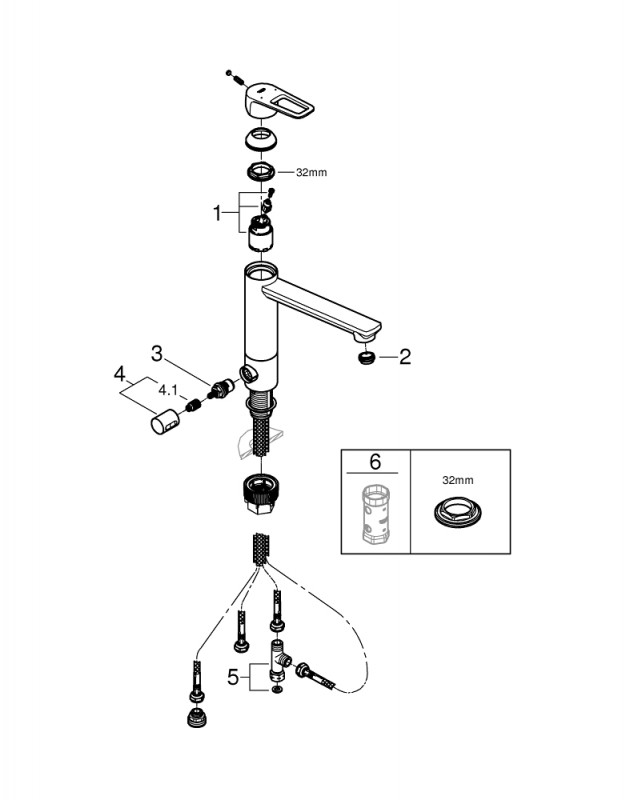 32mm
1
2
3
4
4.1
6
32mm
5