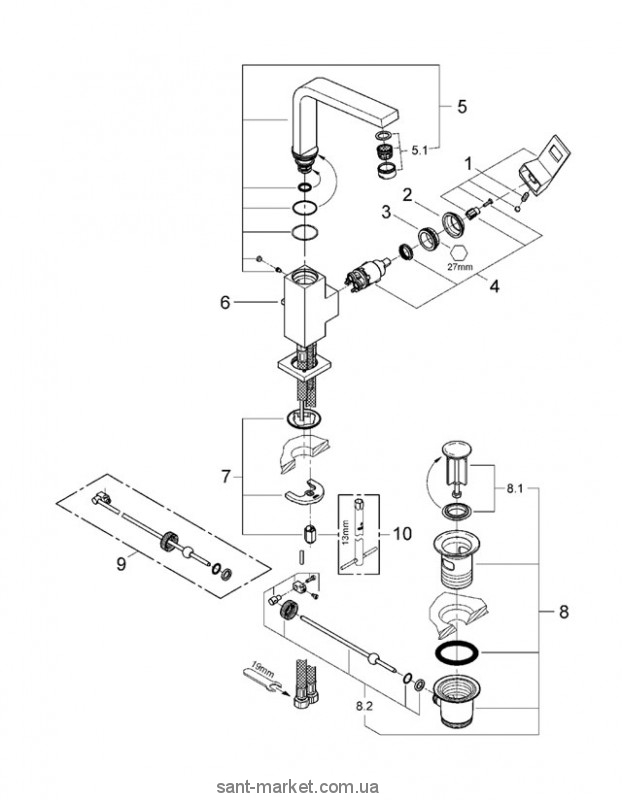 5
5.1
1
2
3
27mm
4
6
7
8.1
13mm
10
9
8
19mm
8.2
sant-market.com.ua