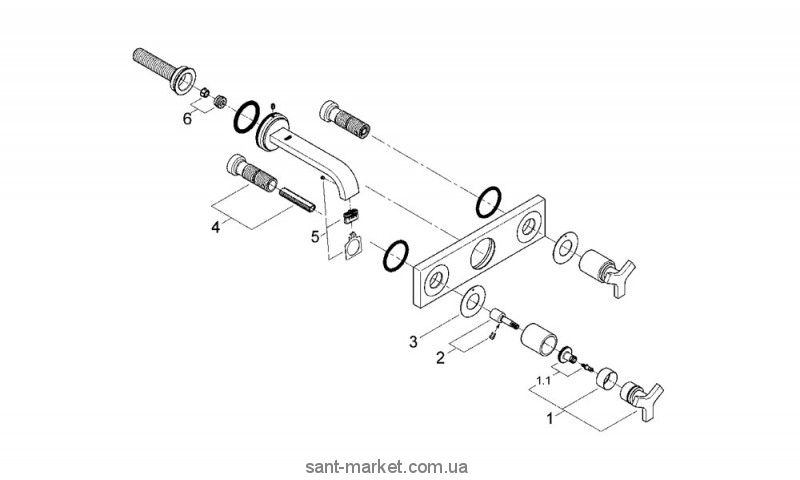 6
4
5
3
2
1.1
1
sant-market.com.ua