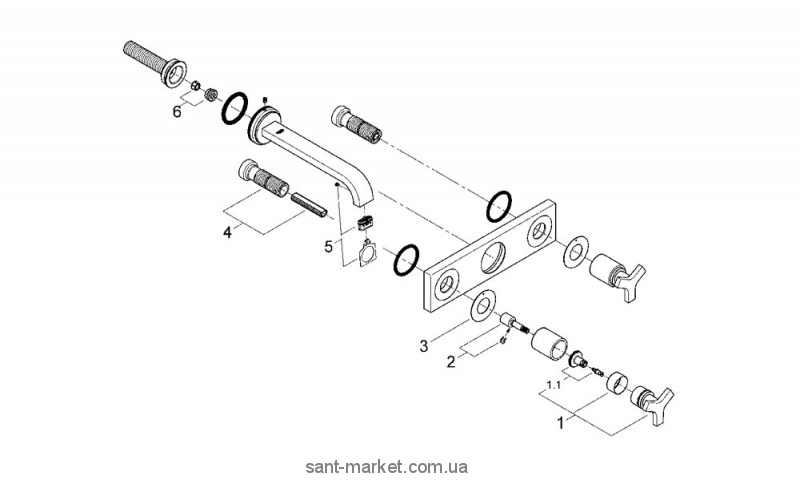 6

4

5

3

2

1.1

1

sant-market.com.ua