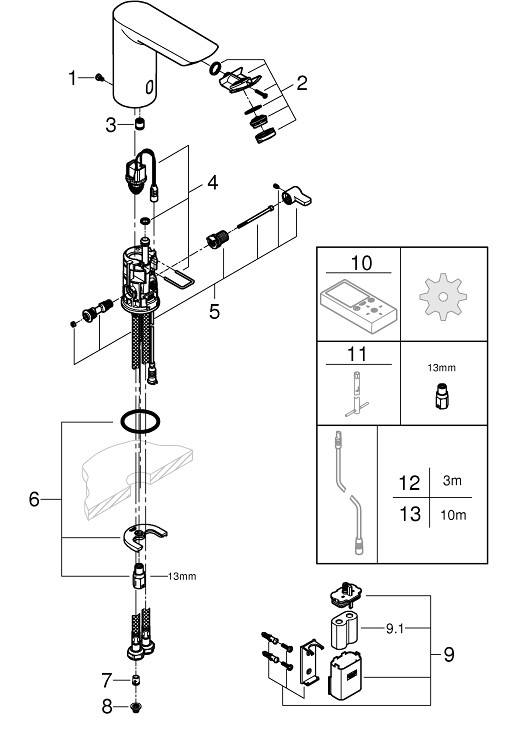 1
2
3
4
5
6
13mm
7
8
10
11
13mm
12 3m
13 10m
9.1
9