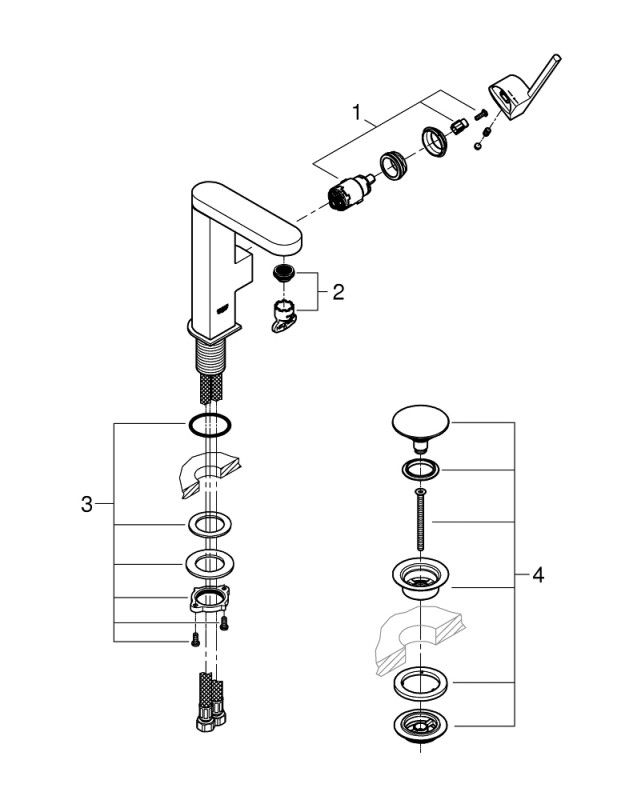 1
2
3
4