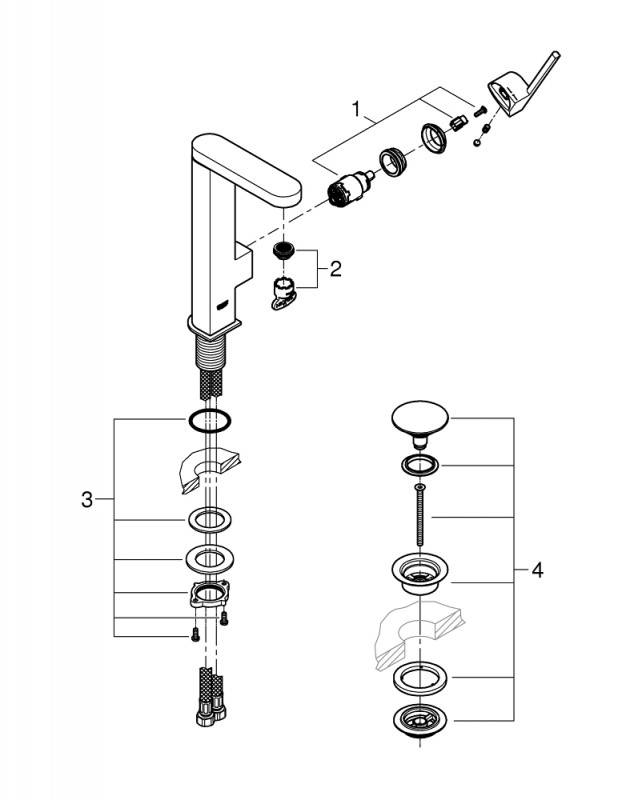 1
2
3
4