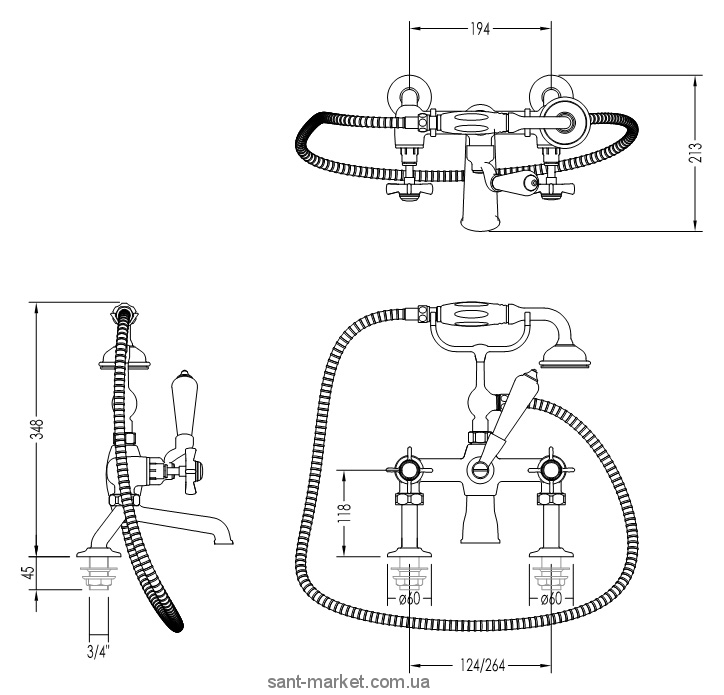 194

213

348

45

3/4"

118

ø60

ø60

124/264

sant-market.com.ua