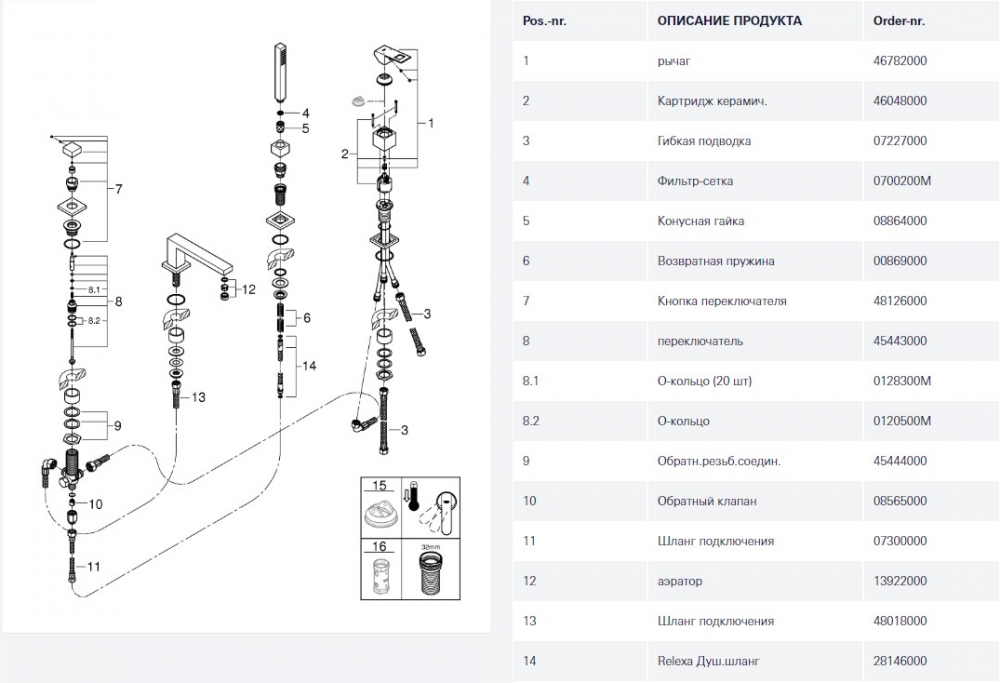 7
8.1
8
8.2
9
10
11
12
13
4
5
6
14
1
2
3
3
15
16
32mm

| Pos.-nr. | ОПИСАНИЕ ПРОДУКТА | Order-nr. |
|---|---|---|
| 1 | рычаг | 46782000 |
| 2 | Картридж керамич. | 46048000 |
| 3 | Гибкая подводка | 07227000 |
| 4 | Фильтр-сетка | 0700200M |
| 5 | Конусная гайка | 08864000 |
| 6 | Возвратная пружина | 00869000 |
| 7 | Кнопка переключателя | 48126000 |
| 8 | переключатель | 45443000 |
| 8.1 | О-кольцо (20 шт) | 0128300M |
| 8.2 | О-кольцо | 0120500M |
| 9 | Обратн.резьб.соедин. | 45444000 |
| 10 | Обратный клапан | 08565000 |
| 11 | Шланг подключения | 07300000 |
| 12 | аэратор | 13922000 |
| 13 | Шланг подключения | 48018000 |
| 14 | Relexa Душ.шланг | 28146000 |