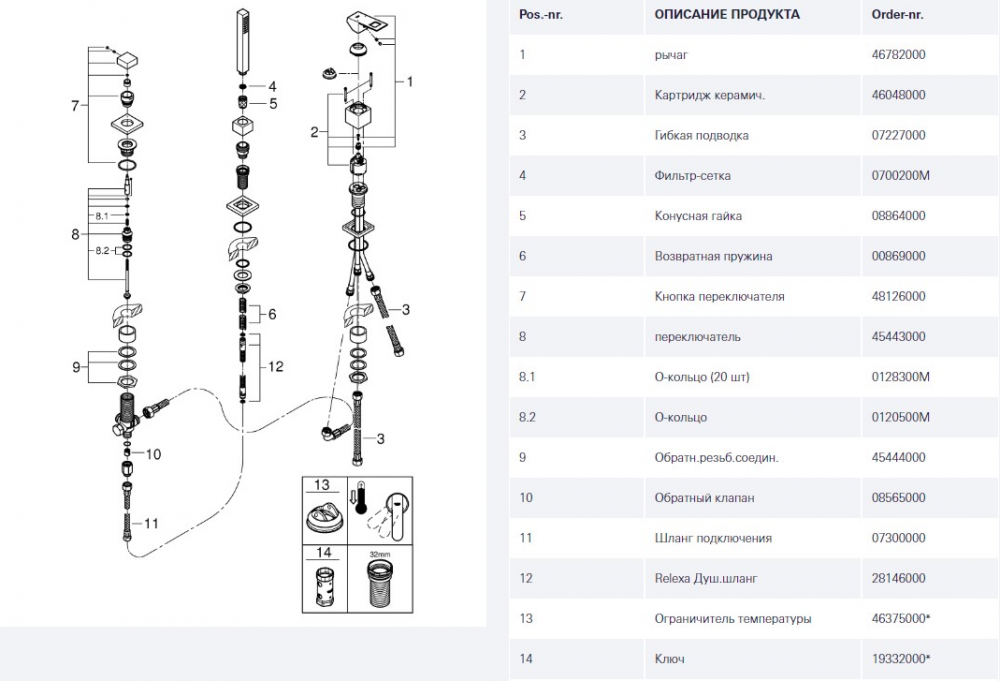 7
8.1
8
8.2
9
10
11
4
5
6
12
1
2
3
3
13
14
32mm

| Pos.-nr. | ОПИСАНИЕ ПРОДУКТА | Order-nr. |
|---|---|---|
| 1 | рычаг | 46782000 |
| 2 | Картридж керамич. | 46048000 |
| 3 | Гибкая подводка | 07227000 |
| 4 | Фильтр-сетка | 0700200M |
| 5 | Конусная гайка | 08864000 |
| 6 | Возвратная пружина | 00869000 |
| 7 | Кнопка переключателя | 48126000 |
| 8 | переключатель | 45443000 |
| 8.1 | О-кольцо (20 шт) | 0128300M |
| 8.2 | О-кольцо | 0120500M |
| 9 | Обратн.резьб.соедин. | 45444000 |
| 10 | Обратный клапан | 08565000 |
| 11 | Шланг подключения | 07300000 |
| 12 | Relexa Душ.шланг | 28146000 |
| 13 | Ограничитель температуры | 46375000* |
| 14 | Ключ | 19332000* |