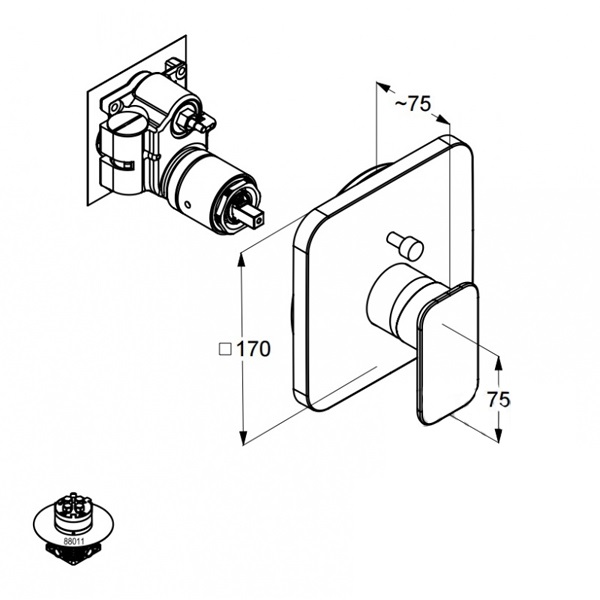 ~75

□170

75

88011