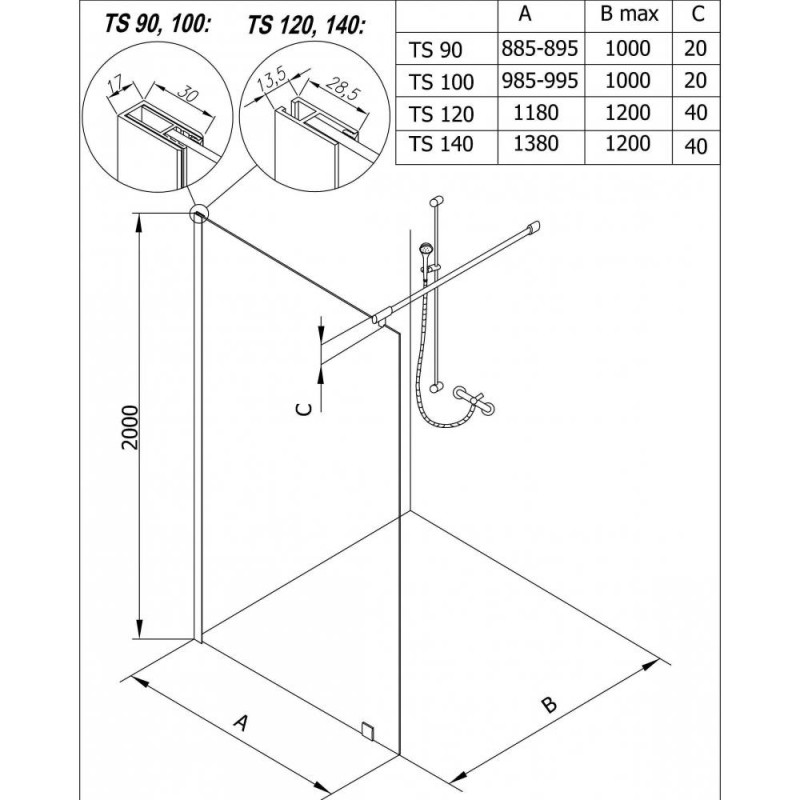 TS 90, 100:

17

30

TS 120, 140:

13,5

28,5

|  | A | B max | C |
|---|---|---|---|
| TS 90 | 885-895 | 1000 | 20 |
| TS 100 | 985-995 | 1000 | 20 |
| TS 120 | 1180 | 1200 | 40 |
| TS 140 | 1380 | 1200 | 40 |

2000

C

A

B