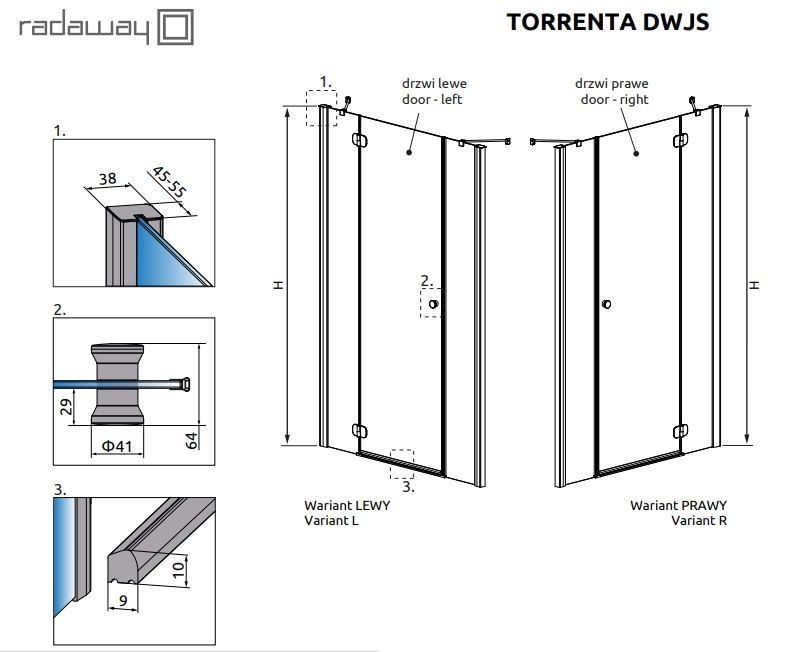 radaway

TORRENTA DWJS

1.

38

45-55

2.

29

Φ41

64

3.

10

9

1.

drzwi lewe
door - left

H

2.

3.

Wariant LEWY
Variant L

drzwi prawe
door - right

H

Wariant PRAWY
Variant R