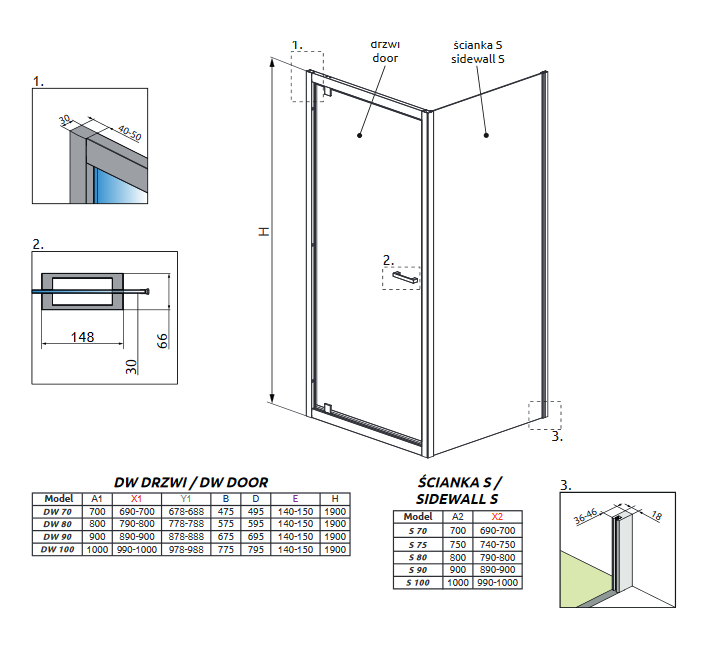 1.

30

40-50

2.

148

66

30

1.

drzwi
door

ścianka S
sidewall S

H

2.

3.

DW DRZWI / DW DOOR

| Model | A1 | X1 | Y1 | B | D | E | H |
|---|---|---|---|---|---|---|---|
| DW 70 | 700 | 690-700 | 678-688 | 475 | 495 | 140-150 | 1900 |
| DW 80 | 800 | 790-800 | 778-788 | 575 | 595 | 140-150 | 1900 |
| DW 90 | 900 | 890-900 | 878-888 | 675 | 695 | 140-150 | 1900 |
| DW 100 | 1000 | 990-1000 | 978-988 | 775 | 795 | 140-150 | 1900 |

ŚCIANKA S /
SIDEWALL S

| Model | A2 | X2 |
|---|---|---|
| S 70 | 700 | 690-700 |
| S 75 | 750 | 740-750 |
| S 80 | 800 | 790-800 |
| S 90 | 900 | 890-900 |
| S 100 | 1000 | 990-1000 |

3.

36-46

18