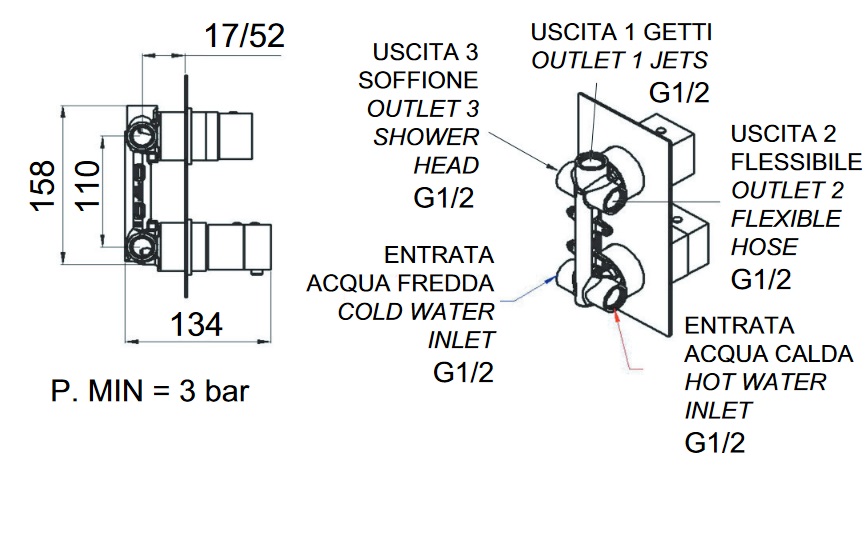 17/52

158

110

134

P. MIN = 3 bar

USCITA 3
SOFFIONE
OUTLET 3
SHOWER
HEAD
G1/2

USCITA 1 GETTI
OUTLET 1 JETS
G1/2

USCITA 2
FLESSIBILE
OUTLET 2
FLEXIBLE
HOSE
G1/2

ENTRATA
ACQUA FREDDA
COLD WATER
INLET
G1/2

ENTRATA
ACQUA CALDA
HOT WATER
INLET
G1/2