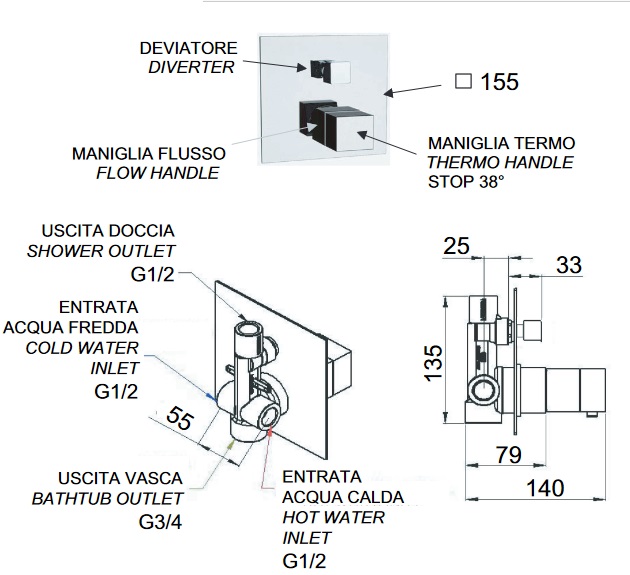 DEVIATORE
DIVERTER

□ 155

MANIGLIA FLUSSO
FLOW HANDLE

MANIGLIA TERMO
THERMO HANDLE
STOP 38°

USCITA DOCCIA
SHOWER OUTLET
G1/2

ENTRATA
ACQUA FREDDA
COLD WATER
INLET
G1/2

55

USCITA VASCA
BATHTUB OUTLET
G3/4

ENTRATA
ACQUA CALDA
HOT WATER
INLET
G1/2

25

33

135

79

140