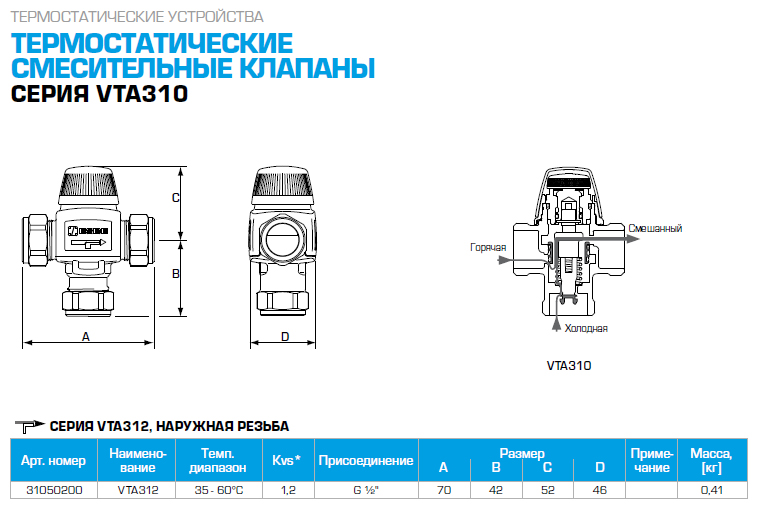 ТЕРМОСТАТИЧЕСКИЕ УСТРОЙСТВА

ТЕРМОСТАТИЧЕСКИЕ СМЕСИТЕЛЬНЫЕ КЛАПАНЫ

СЕРИЯ VTA310

C

B

A

D

Смешанный

Горячая

Холодная

VTA310

СЕРИЯ VTA312, НАРУЖНАЯ РЕЗЬБА

| Арт. номер | Наименование | Темп. диапазон | Kvs* | Присоединение | Размер A | Размер B | Размер C | Размер D | Примечание | Масса, [кг] |
|---|---|---|---|---|---|---|---|---|---|---|
| 31050200 | VTA312 | 35 - 60°C | 1,2 | G ½" | 70 | 42 | 52 | 46 | | 0,41 |