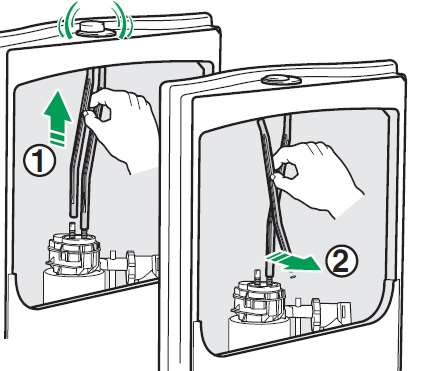 1

2