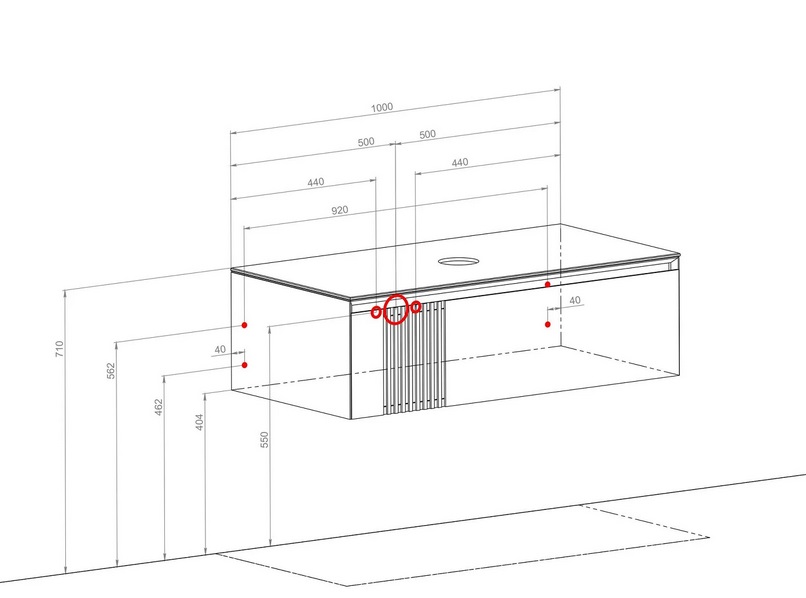 1000
500
500
440
440
920
40
40
710
562
462
404
550