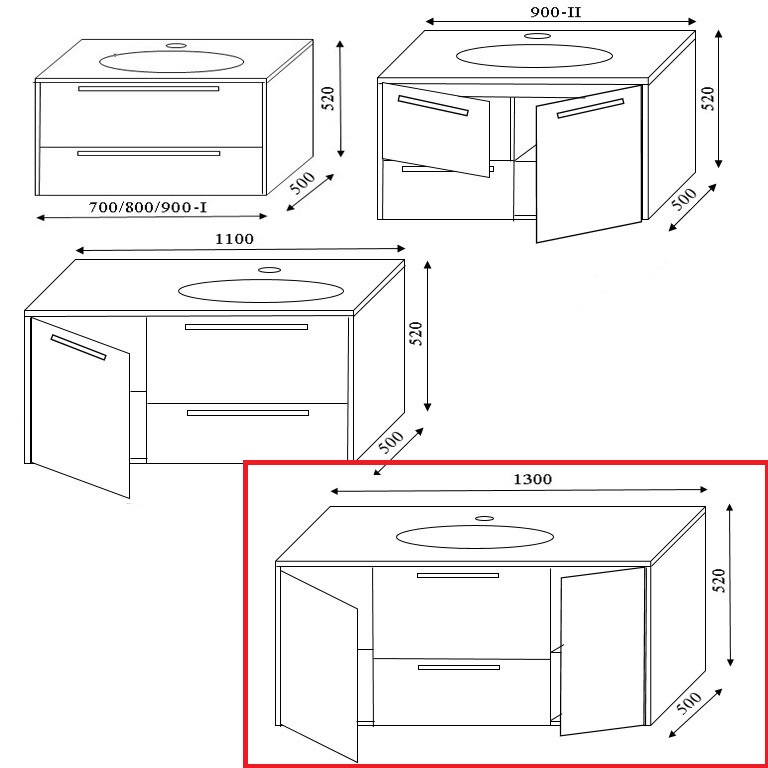 520
500
700/800/900-I

900-II
520
500

1100
520
500

1300
520
500