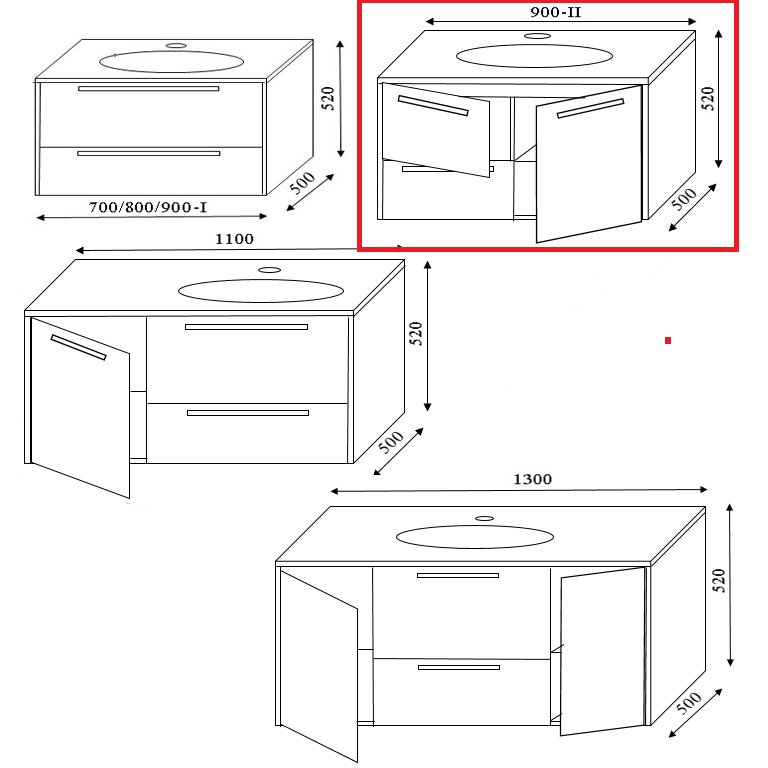 520
500
700/800/900-I

900-II
520
500

1100
520
500

1300
520
500