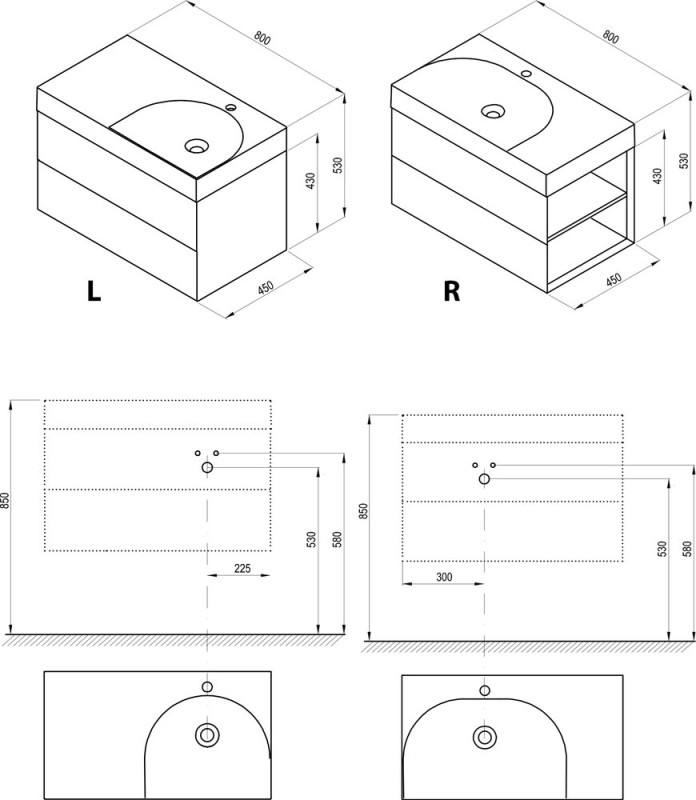 800
430
530
450
L

800
430
530
450
R

850
530
580
225

850
530
580
300