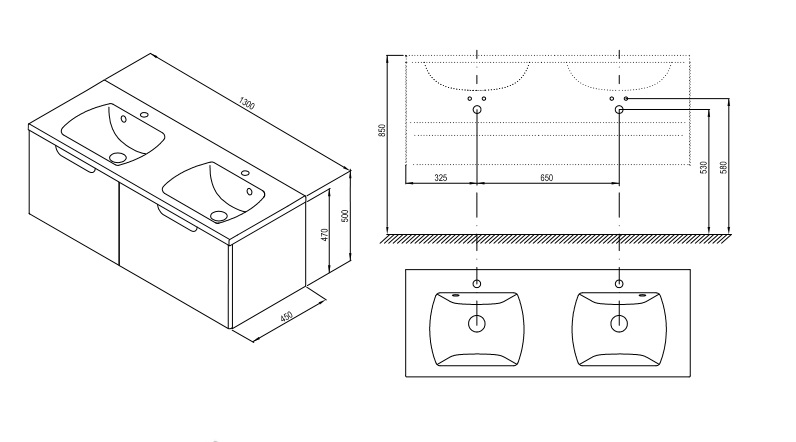 1300
500
470
450
850
325
650
530
580