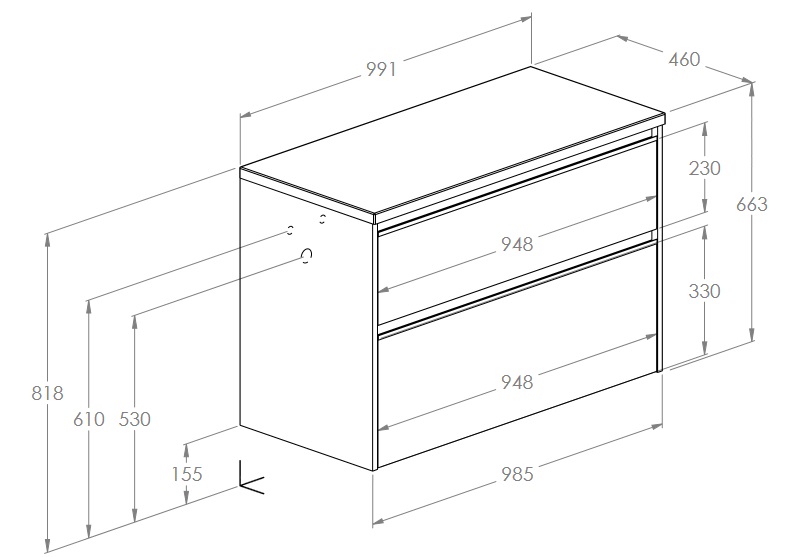 991
460
230
663
948
330
948
818
610
530
155
985