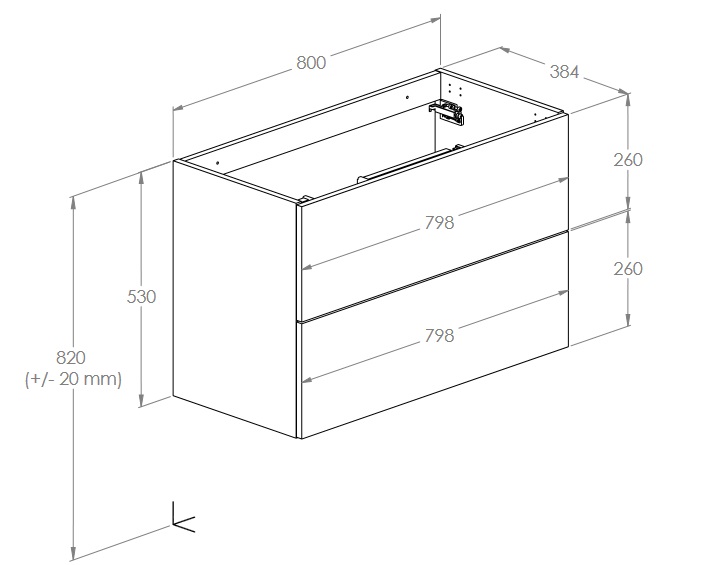 800
384
260
798
260
530
798
820
(+/- 20 mm)