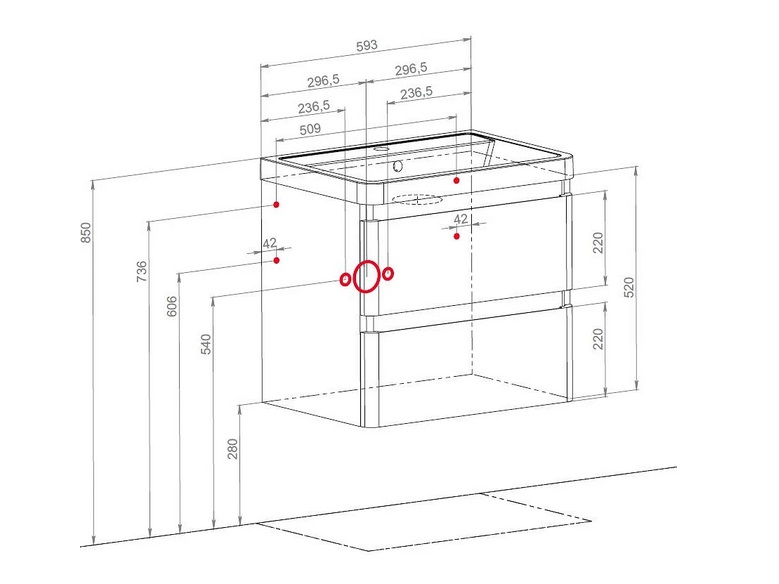 593
296,5
296,5
236,5
236,5
509
42
42
850
736
606
540
280
220
220
520