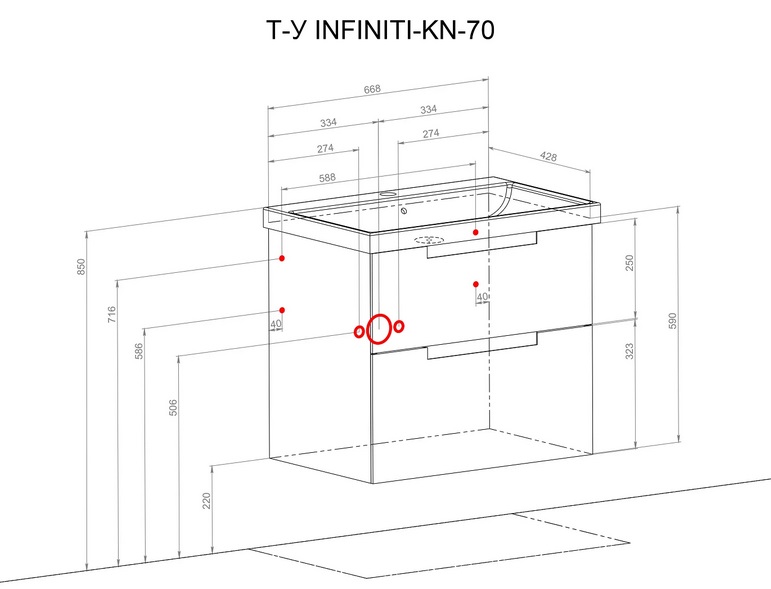 Т-У INFINITI-KN-70

668
334
334
274
274
428
588
850
716
586
506
220
40
40
250
323
590