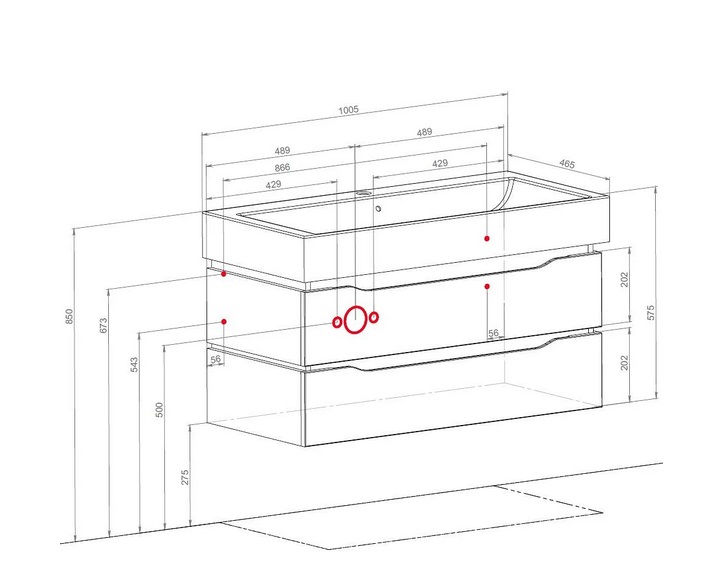 1005
489
489
866
429
429
465
850
673
543
500
275
56
56
202
202
575