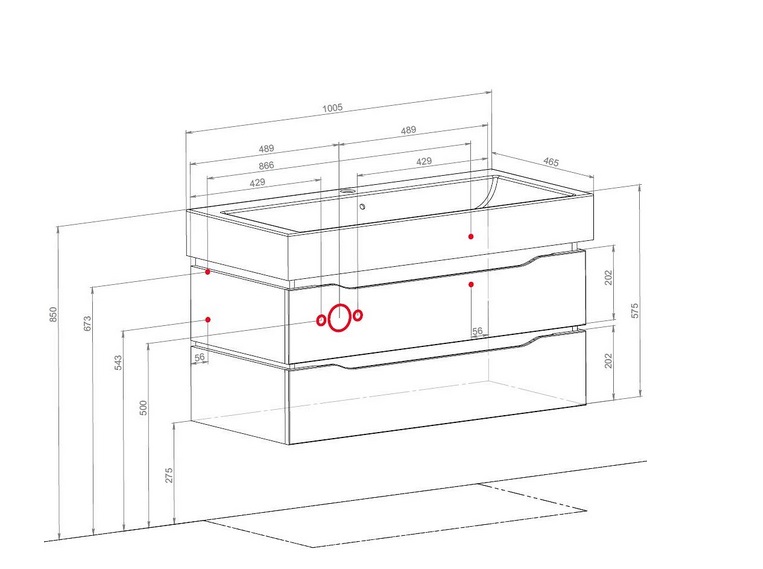 1005
489
489
866
429
429
465
850
673
543
500
275
56
56
202
202
575